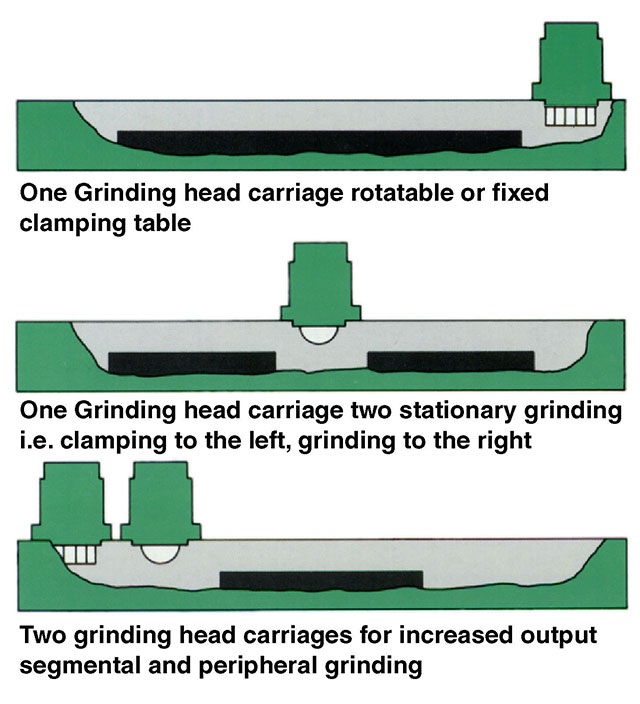 One Grinding head carriage rotatable or fixed clamping table

One Grinding head carriage two stationary grinding i.e. clamping to the left, grinding to the right

Two grinding head carriages for increased output segmental and peripheral grinding